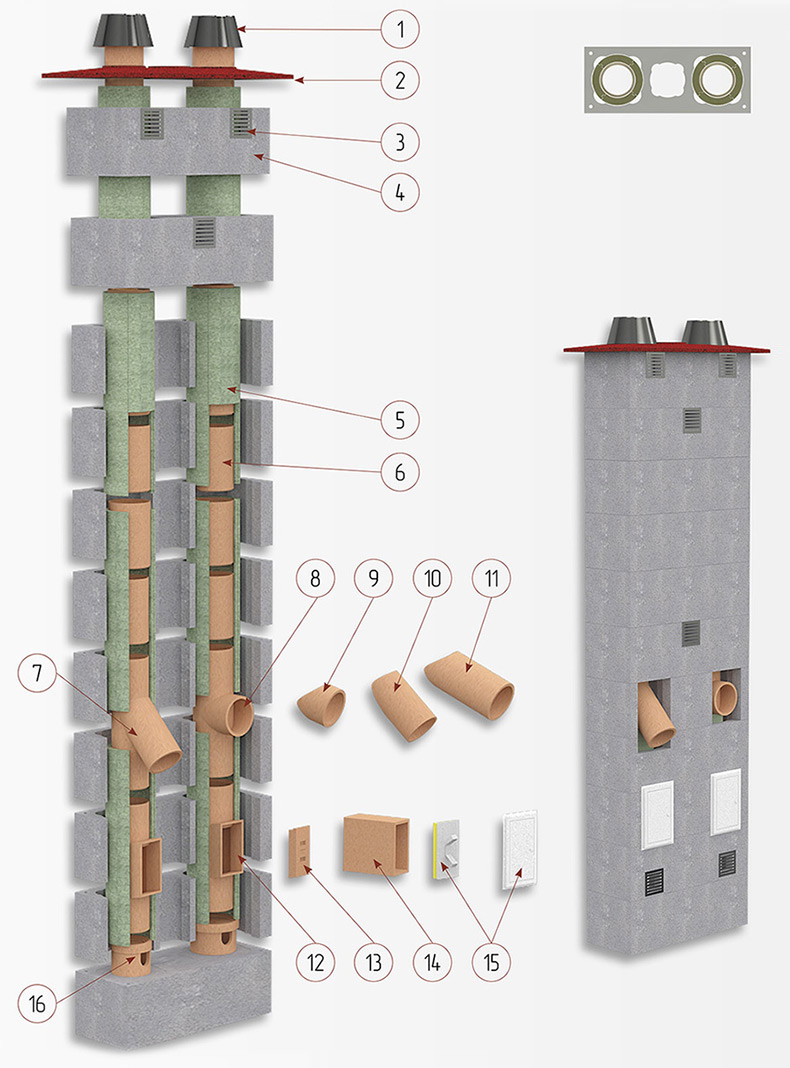 1
2
3
4
5
6
8
9
10
11
7
12
13
14
15
16